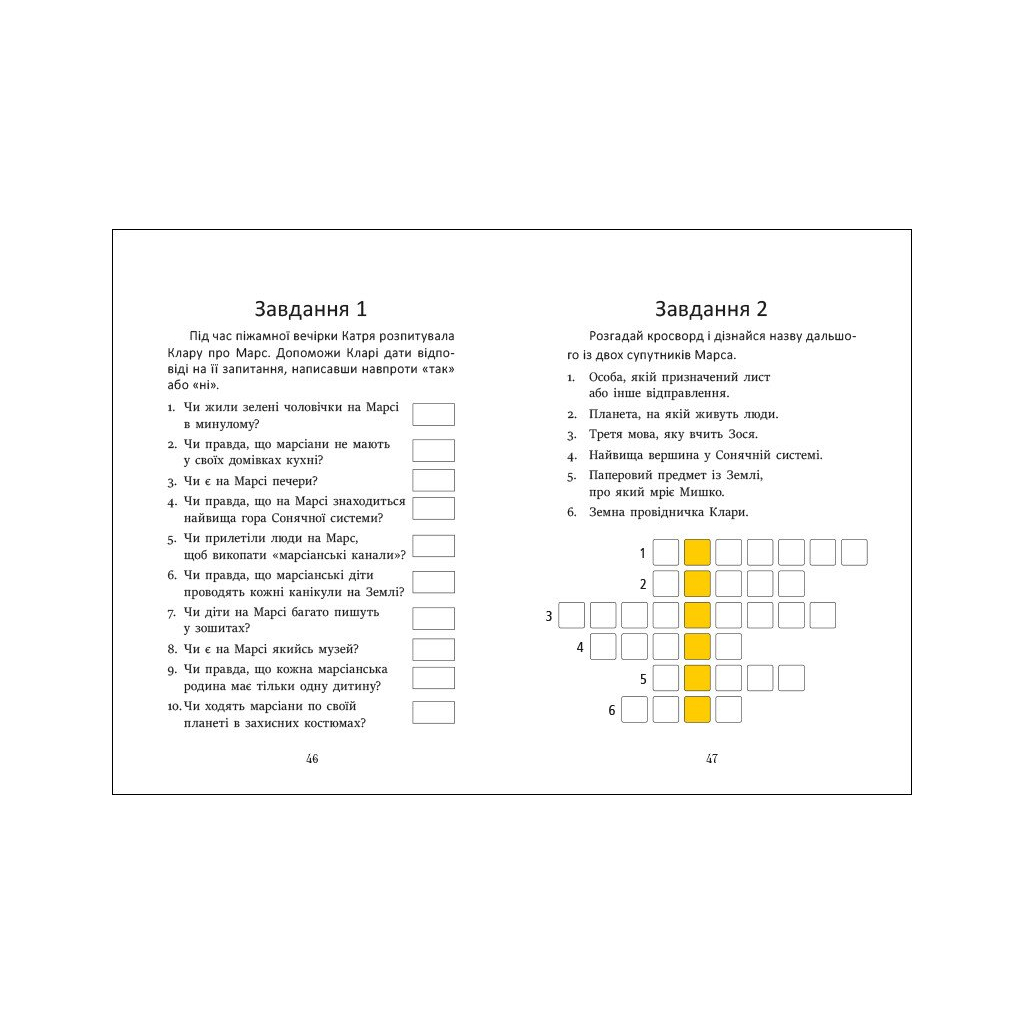 Завдання 1

Під час піжамної вечірки Катря розпитувала Клару про Марс. Допоможи Кларі дати відповіді на її запитання, написавши навпроти «так» або «ні».

1. Чи жили зелені чоловічки на Марсі в минулому?
2. Чи правда, що марсіани не мають у своїх домівках кухні?
3. Чи є на Марсі печери?
4. Чи правда, що на Марсі знаходиться найвища гора Сонячної системи?
5. Чи прилетіли люди на Марс, щоб викопати «марсіанські канали»?
6. Чи правда, що марсіанські діти проводять кожні канікули на Землі?
7. Чи діти на Марсі багато пишуть у зошитах?
8. Чи є на Марсі якийсь музей?
9. Чи правда, що кожна марсіанська родина має тільки одну дитину?
10. Чи ходять марсіани по своїй планеті в захисних костюмах?

46

Завдання 2

Розгадай кросворд і дізнайся назву дальшого із двох супутників Марса.

1. Особа, якій призначений лист або інше відправлення.
2. Планета, на якій живуть люди.
3. Третя мова, яку вчить Зося.
4. Найвища вершина у Сонячній системі.
5. Паперовий предмет із Землі, про який мріє Мишко.
6. Земна провідничка Клари.

1
2
3
4
5
6

47