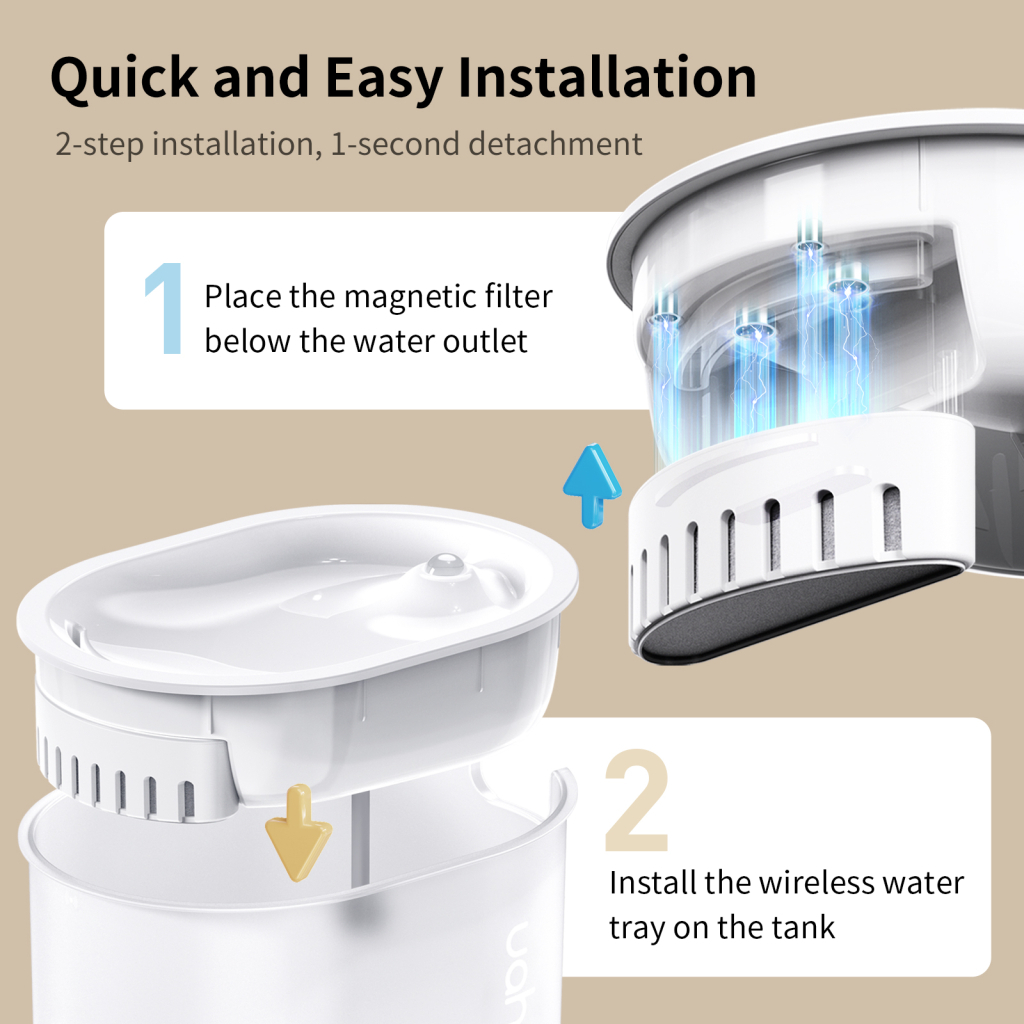 Quick and Easy Installation

2-step installation, 1-second detachment

1 Place the magnetic filter below the water outlet

2 Install the wireless water tray on the tank

uah