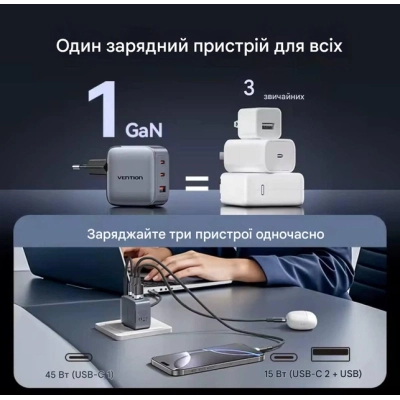 Один зарядний пристрій для всіх

1 GaN

3 звичайних

VENTION

=

Заряджайте три пристрої одночасно

45 Вт (USB-C 1)

15 Вт (USB-C 2 + USB)