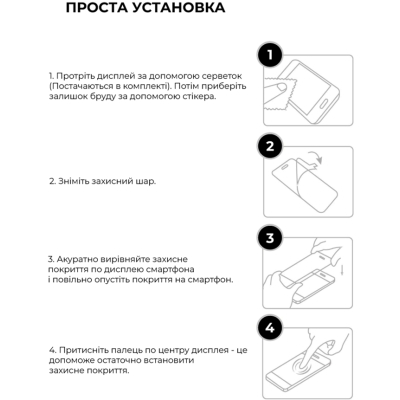 ПРОСТА УСТАНОВКА

1. Протріть дисплей за допомогою серветок (Постачаються в комплекті). Потім приберіть залишок бруду за допомогою стікера.

1

2. Зніміть захисний шар.

2

3. Акуратно вирівняйте захисне покриття по дисплею смартфона і повільно опустіть покриття на смартфон.

3

4. Притисніть палець по центру дисплея - це допоможе остаточно встановити захисне покриття.

4