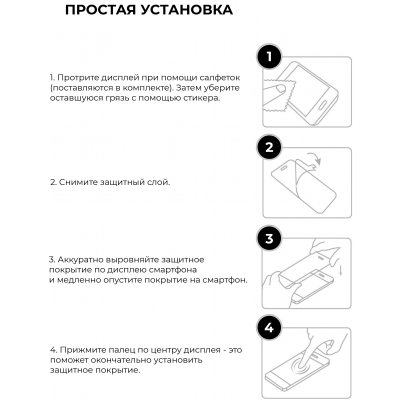 ПРОСТАЯ УСТАНОВКА

1

1. Протрите дисплей при помощи салфеток (поставляются в комплекте). Затем уберите оставшуюся грязь с помощью стикера.

2

2. Снимите защитный слой.

3

3. Аккуратно выровняйте защитное покрытие по дисплею смартфона и медленно опустите покрытие на смартфон.

4

4. Прижмите палец по центру дисплея - это поможет окончательно установить защитное покрытие.