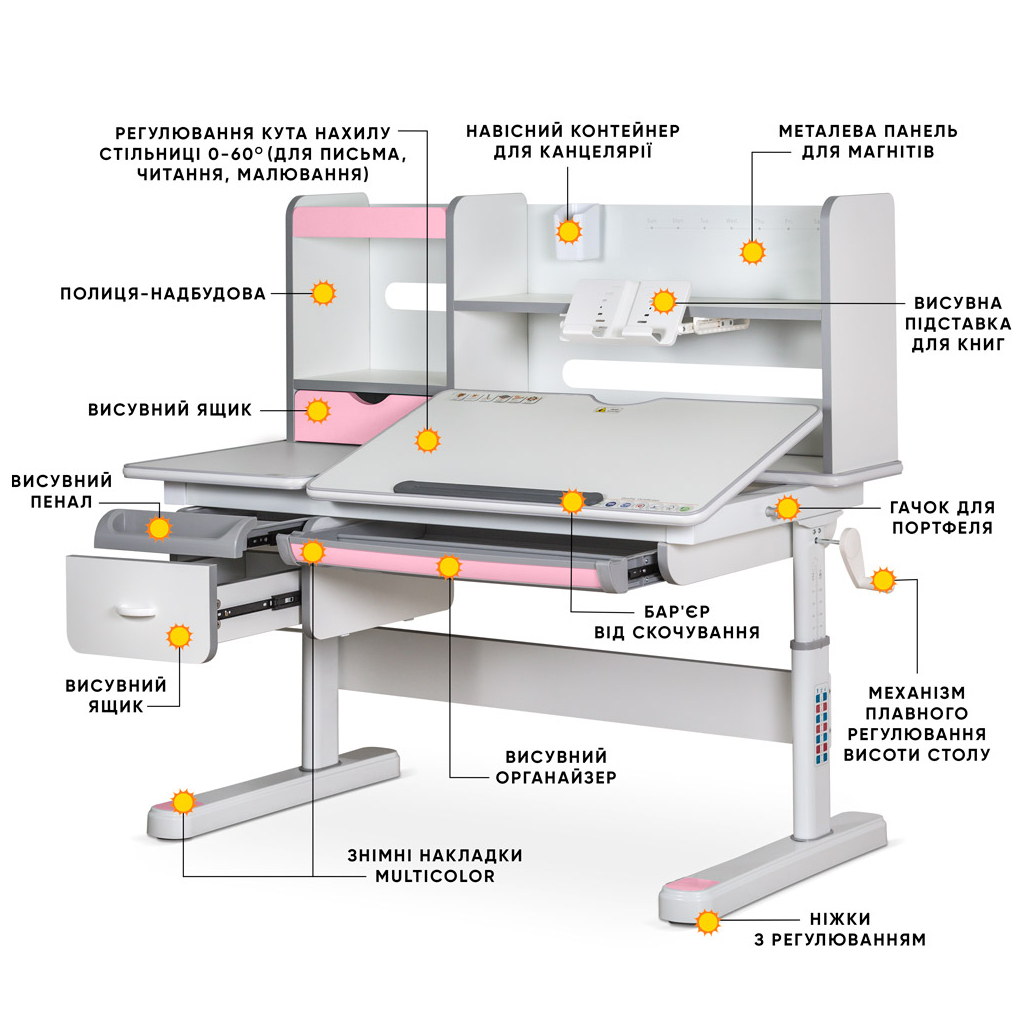 РЕГУЛЮВАННЯ КУТА НАХИЛУ СТІЛЬНИЦІ 0-60° (ДЛЯ ПИСЬМА, ЧИТАННЯ, МАЛЮВАННЯ)

НАВІСНИЙ КОНТЕЙНЕР ДЛЯ КАНЦЕЛЯРІЇ

МЕТАЛЕВА ПАНЕЛЬ ДЛЯ МАГНІТІВ

ПОЛИЦЯ-НАДБУДОВА

ВИСУВНА ПІДСТАВКА ДЛЯ КНИГ

ВИСУВНИЙ ЯЩИК

ВИСУВНИЙ ПЕНАЛ

ГАЧОК ДЛЯ ПОРТФЕЛЯ

БАР'ЄР ВІД СКОЧУВАННЯ

ВИСУВНИЙ ЯЩИК

МЕХАНІЗМ ПЛАВНОГО РЕГУЛЮВАННЯ ВИСОТИ СТОЛУ

ВИСУВНИЙ ОРГАНАЙЗЕР

ЗНІМНІ НАКЛАДКИ MULTICOLOR

НІЖКИ З РЕГУЛЮВАННЯМ