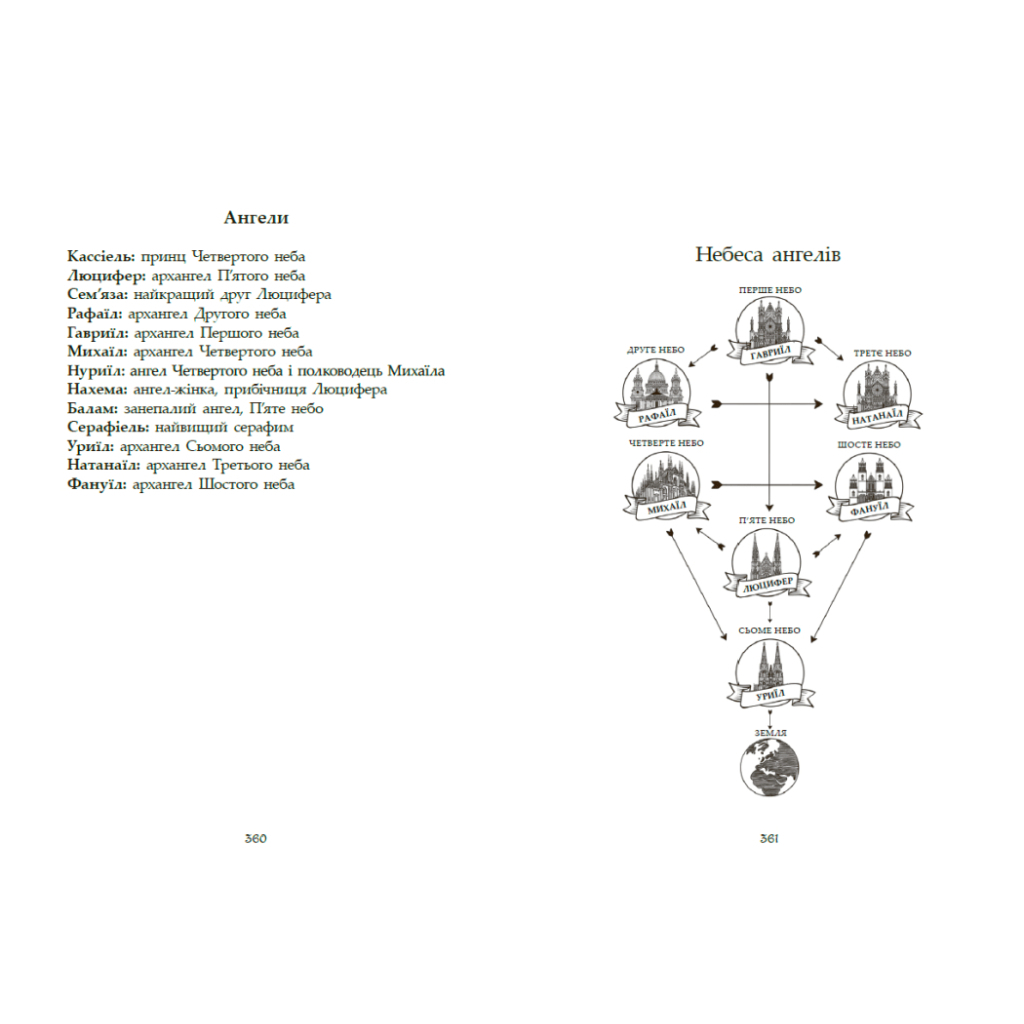 Ангели

Кассіель: принц Четвертого неба
Люцифер: архангел П'ятого неба
Сем'яза: найкращий друг Люцифера
Рафаїл: архангел Другого неба
Гавриїл: архангел Першого неба
Михаїл: архангел Четвертого неба
Нуриїл: ангел Четвертого неба і полководець Михаїла
Нахема: ангел-жінка, прибічниця Люцифера
Балам: занепалий ангел, П'яте небо
Серафіель: найвищий серафим
Уриїл: архангел Сьомого неба
Натанаїл: архангел Третього неба
Фануїл: архангел Шостого неба

360

Небеса ангелів

ПЕРШЕ НЕБО
ГАВРИЇЛ
ДРУГЕ НЕБО
РАФАЇЛ
ТРЕТЄ НЕБО
НАТАНАЇЛ
ЧЕТВЕРТЕ НЕБО
МИХАЇЛ
ШОСТЕ НЕБО
ФАНУЇЛ
П'ЯТЕ НЕБО
ЛЮЦИФЕР
СЬОМЕ НЕБО
УРИЇЛ
ЗЕМЛЯ

361