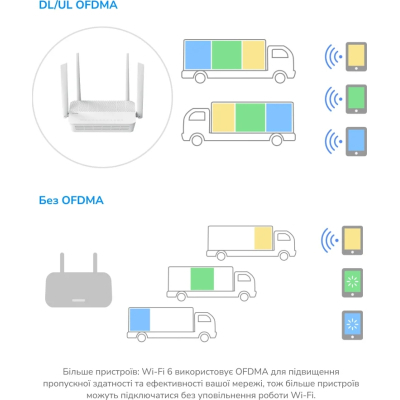 DL/UL OFDMA

Без OFDMA

Більше пристроїв: Wi-Fi 6 використовує OFDMA для підвищення пропускної здатності та ефективності вашої мережі, тож більше пристроїв можуть підключатися без уповільнення роботи Wi-Fi.