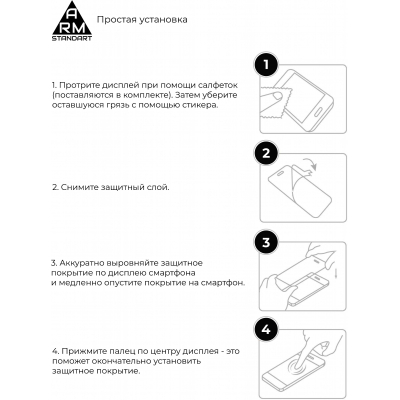 A
RM
STANDART

Простая установка

1

1. Протрите дисплей при помощи салфеток (поставляются в комплекте). Затем уберите оставшуюся грязь с помощью стикера.

2

2. Снимите защитный слой.

3

3. Аккуратно выровняйте защитное покрытие по дисплею смартфона и медленно опустите покрытие на смартфон.

4

4. Прижмите палец по центру дисплея - это поможет окончательно установить защитное покрытие.