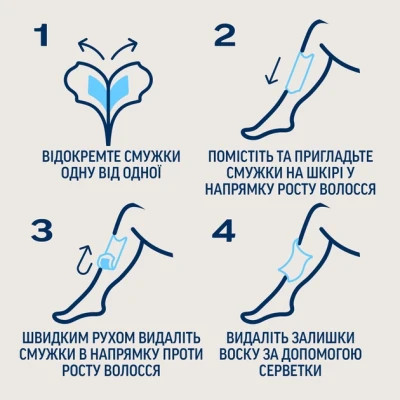 1

ВІДОКРЕМТЕ СМУЖКИ ОДНУ ВІД ОДНОЇ

2

ПОМІСТІТЬ ТА ПРИГЛАДЬТЕ СМУЖКИ НА ШКІРІ У НАПРЯМКУ РОСТУ ВОЛОССЯ

3

ШВИДКИМ РУХОМ ВИДАЛІТЬ СМУЖКИ В НАПРЯМКУ ПРОТИ РОСТУ ВОЛОССЯ

4

ВИДАЛІТЬ ЗАЛИШКИ ВОСКУ ЗА ДОПОМОГОЮ СЕРВЕТКИ