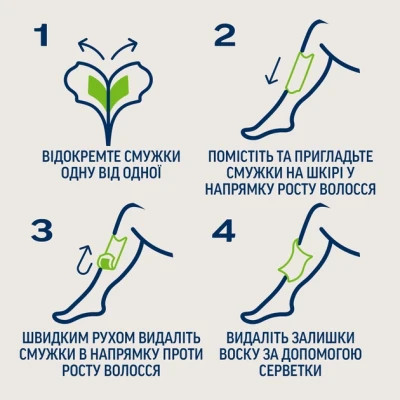 1

ВІДОКРЕМТЕ СМУЖКИ ОДНУ ВІД ОДНОЇ

2

ПОМІСТІТЬ ТА ПРИГЛАДЬТЕ СМУЖКИ НА ШКІРІ У НАПРЯМКУ РОСТУ ВОЛОССЯ

3

ШВИДКИМ РУХОМ ВИДАЛІТЬ СМУЖКИ В НАПРЯМКУ ПРОТИ РОСТУ ВОЛОССЯ

4

ВИДАЛІТЬ ЗАЛИШКИ ВОСКУ ЗА ДОПОМОГОЮ СЕРВЕТКИ