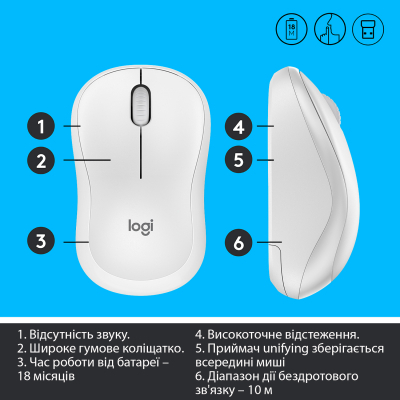 18 M

1

2

3

logi

4

5

6

1. Відсутність звуку.
2. Широке гумове коліщатко.
3. Час роботи від батареї – 18 місяців

4. Високоточне відстеження.
5. Приймач unifying зберігається всередині миші
6. Діапазон дії бездротового зв'язку – 10 м