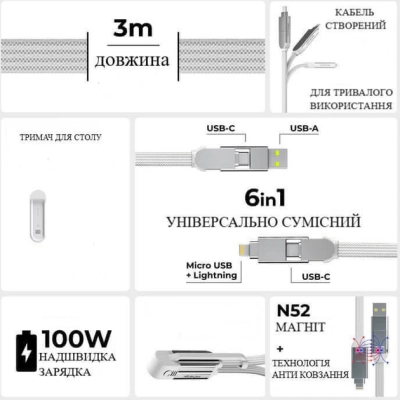 3m
довжина

КАБЕЛЬ СТВОРЕНИЙ

ДЛЯ ТРИВАЛОГО ВИКОРИСТАННЯ

ТРИМАЧ ДЛЯ СТОЛУ

USB-C

USB-A

6in1
УНІВЕРСАЛЬНО СУМІСНИЙ

Micro USB + Lightning

USB-C

100W
НАДШВИДКА ЗАРЯДКА

N52
МАГНІТ
+
ТЕХНОЛОГІЯ АНТИ КОВЗАННЯ